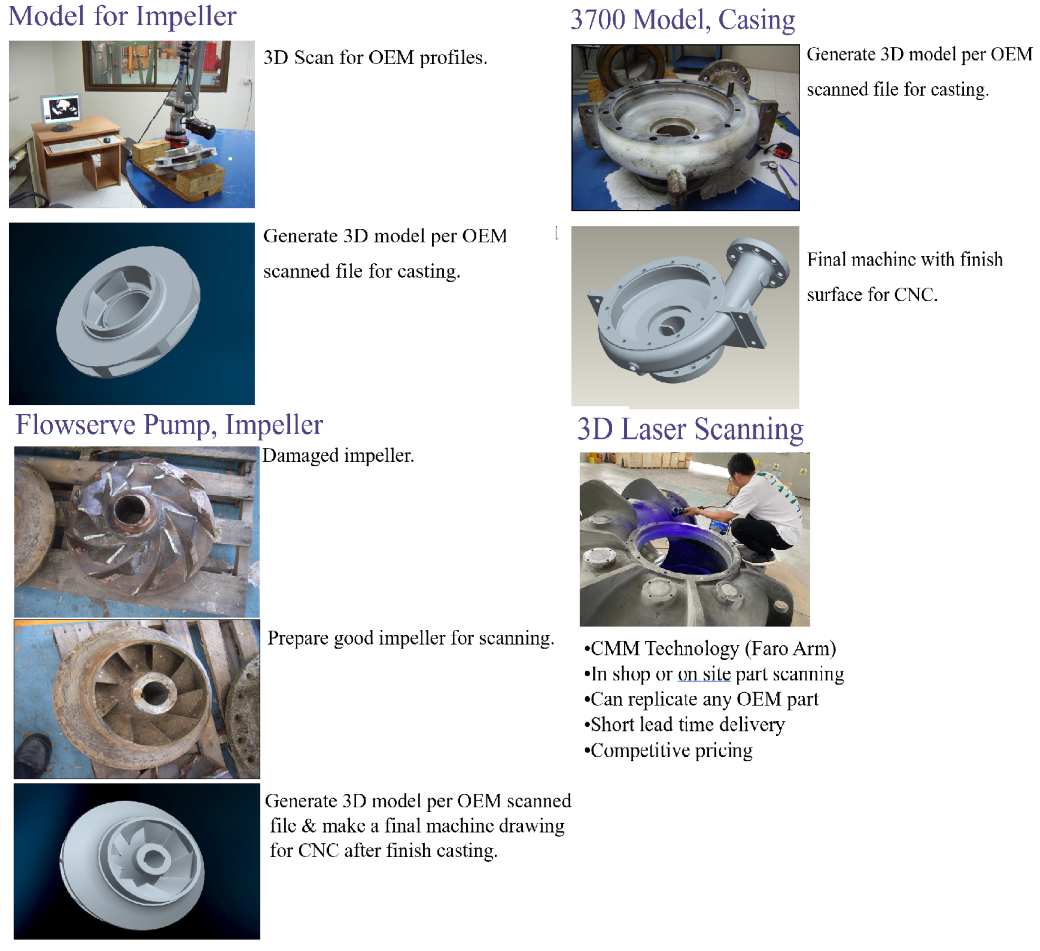 Model for Impeller

3D Scan for OEM profiles.

Generate 3D model per OEM scanned file for casting.

Flowserve Pump, Impeller

Damaged impeller.

Prepare good impeller for scanning.

Generate 3D model per OEM scanned file & make a final machine drawing for CNC after finish casting.

3700 Model, Casing

Generate 3D model per OEM scanned file for casting.

Final machine with finish surface for CNC.

3D Laser Scanning

•CMM Technology (Faro Arm)
•In shop or on site part scanning
•Can replicate any OEM part
•Short lead time delivery
•Competitive pricing